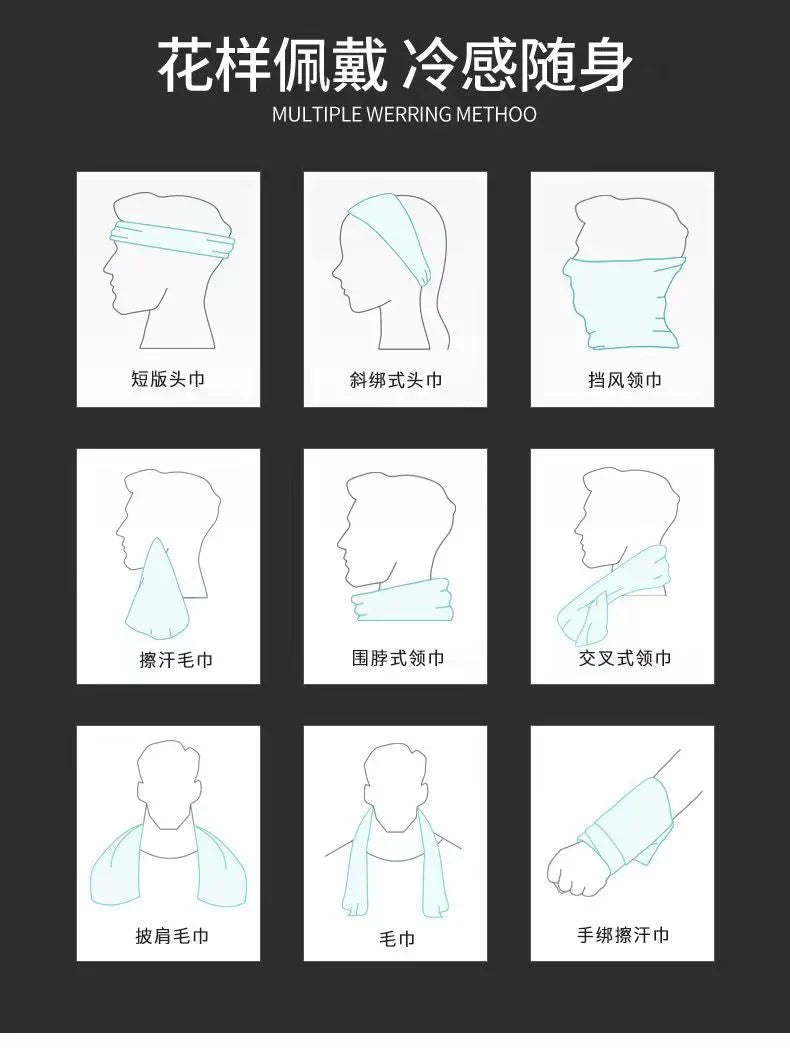 花样佩戴 冷感随身
MULTIPLE WERRING METHOO

短版头巾

斜绑式头巾

挡风领巾

擦汗毛巾

围脖式领巾

交叉式领巾

披肩毛巾

毛巾

手绑擦汗巾