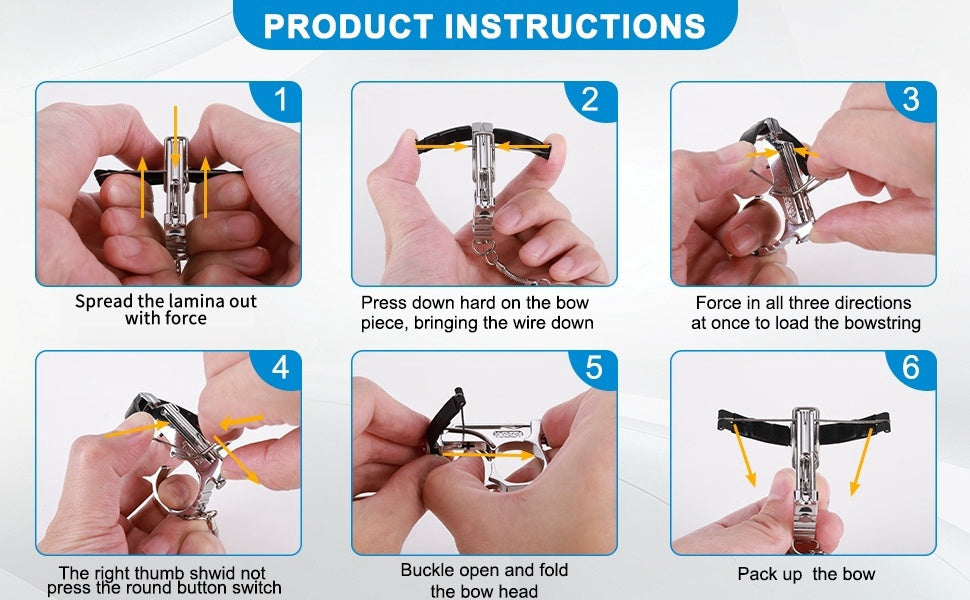 PRODUCT INSTRUCTIONS

1
Spread the lamina out with force

2
Press down hard on the bow piece, bringing the wire down

3
Force in all three directions at once to load the bowstring

4
The right thumb shwid not press the round button switch

5
Buckle open and fold the bow head

6
Pack up the bow